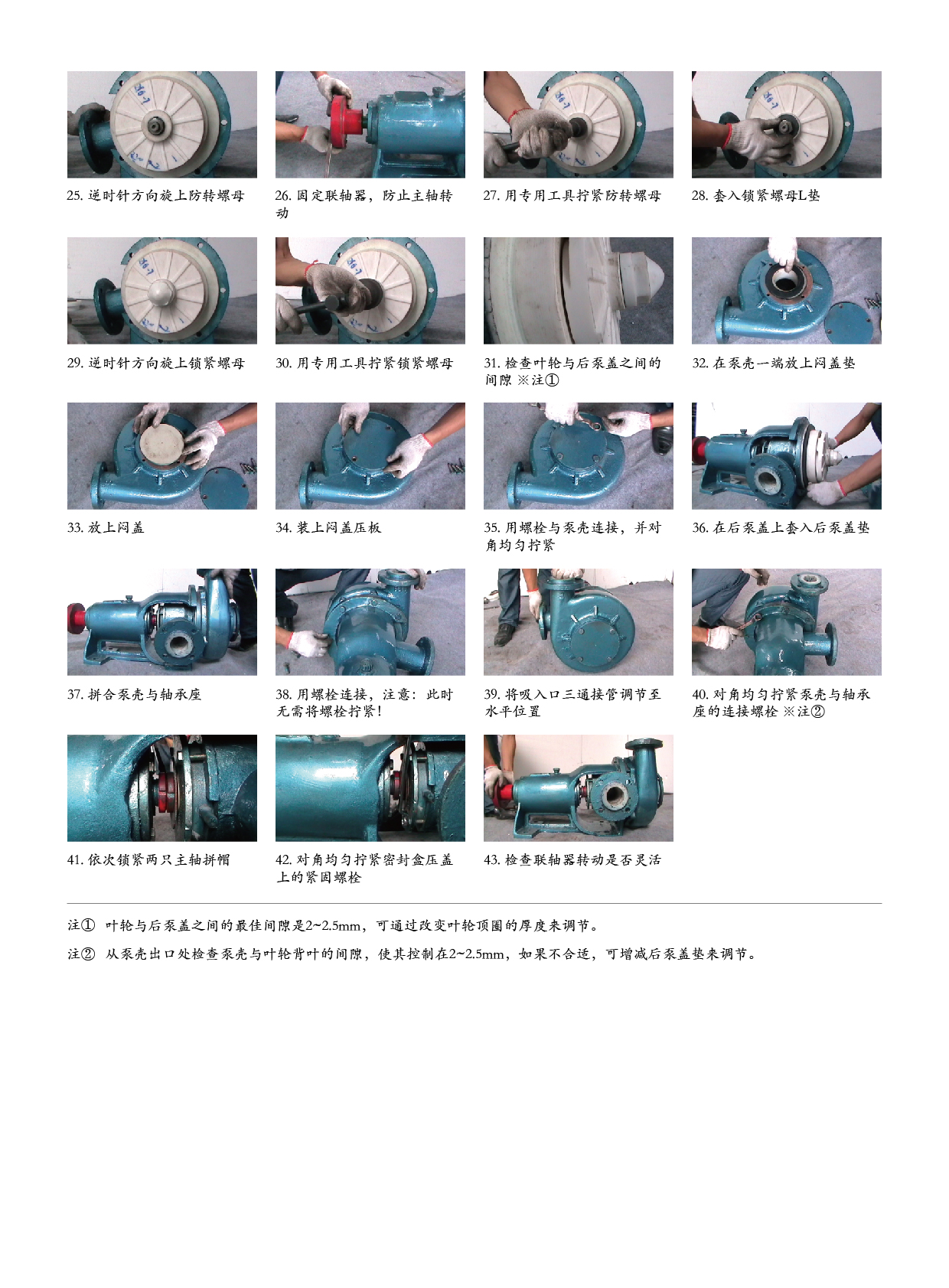 25. 逆时针方向旋上防转螺母

26. 固定联轴器，防止主轴转动

27. 用专用工具拧紧防转螺母

28. 套入锁紧螺母L垫

29. 逆时针方向旋上锁紧螺母

30. 用专用工具拧紧锁紧螺母

31. 检查叶轮与后泵盖之间的间隙 ※注①

32. 在泵壳一端放上闷盖垫

33. 放上闷盖

34. 装上闷盖压板

35. 用螺栓与泵壳连接，并对角均匀拧紧

36. 在后泵盖上套入后泵盖垫

37. 拼合泵壳与轴承座

38. 用螺栓连接，注意：此时无需将螺栓拧紧!

39. 将吸入口三通接管调节至水平位置

40. 对角均匀拧紧泵壳与轴承座的连接螺栓 ※注②

41. 依次锁紧两只主轴拼帽

42. 对角均匀拧紧密封盒压盖上的紧固螺栓

43. 检查联轴器转动是否灵活

注① 叶轮与后泵盖之间的最佳间隙是2~2.5mm，可通过改变叶轮顶圈的厚度来调节。

注② 从泵壳出口处检查泵壳与叶轮背叶的间隙，使其控制在2~2.5mm，如果不合适，可增减后泵盖垫来调节。